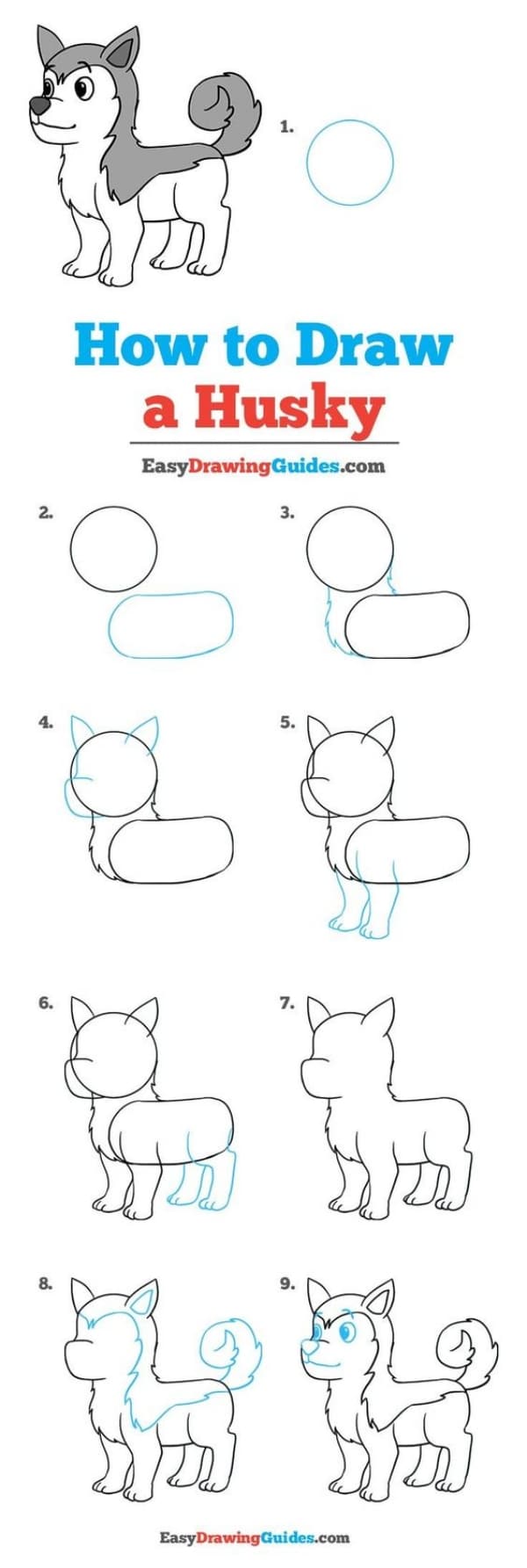 1.

How to Draw a Husky

EasyDrawingGuides.com

2.

3.

4.

5.

6.

7.

8.

9.

EasyDrawingGuides.com