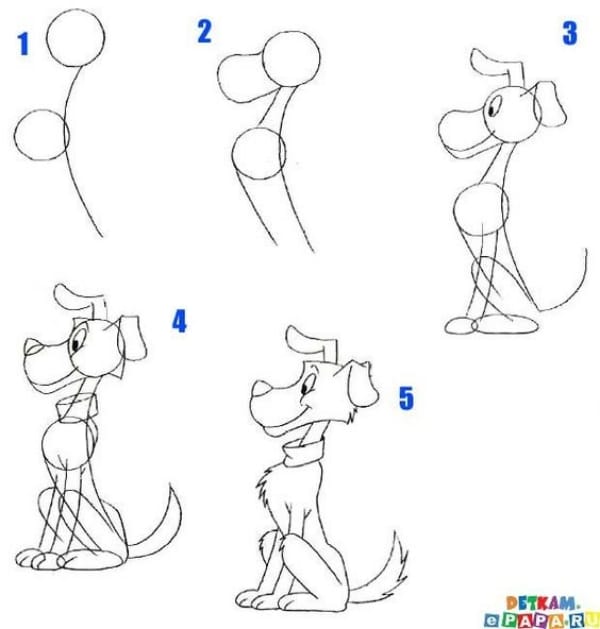 1

2

3

4

5

DETKAM.
ePAPA.RU