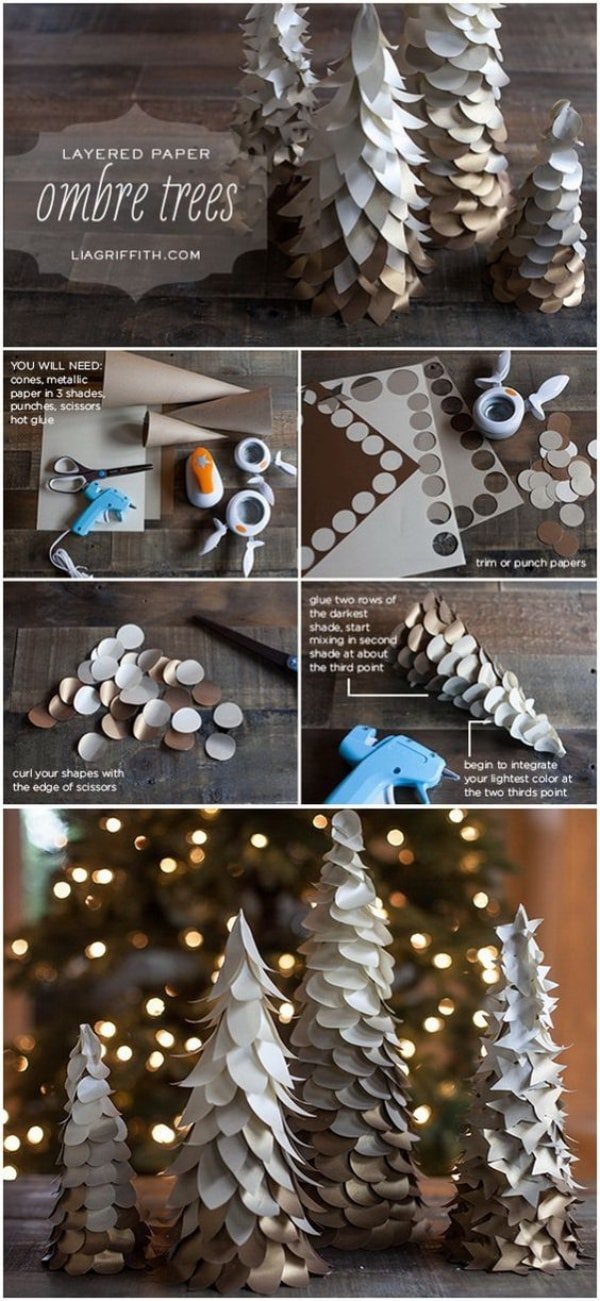 LAYERED PAPER
ombre trees
LIAGRIFFITH.COM

YOU WILL NEED: cones, metallic paper in 3 shades, punches, scissors hot glue

trim or punch papers

curl your shapes with the edge of scissors

glue two rows of the darkest shade, start mixing in second shade at about the third point

begin to integrate your lightest color at the two thirds point